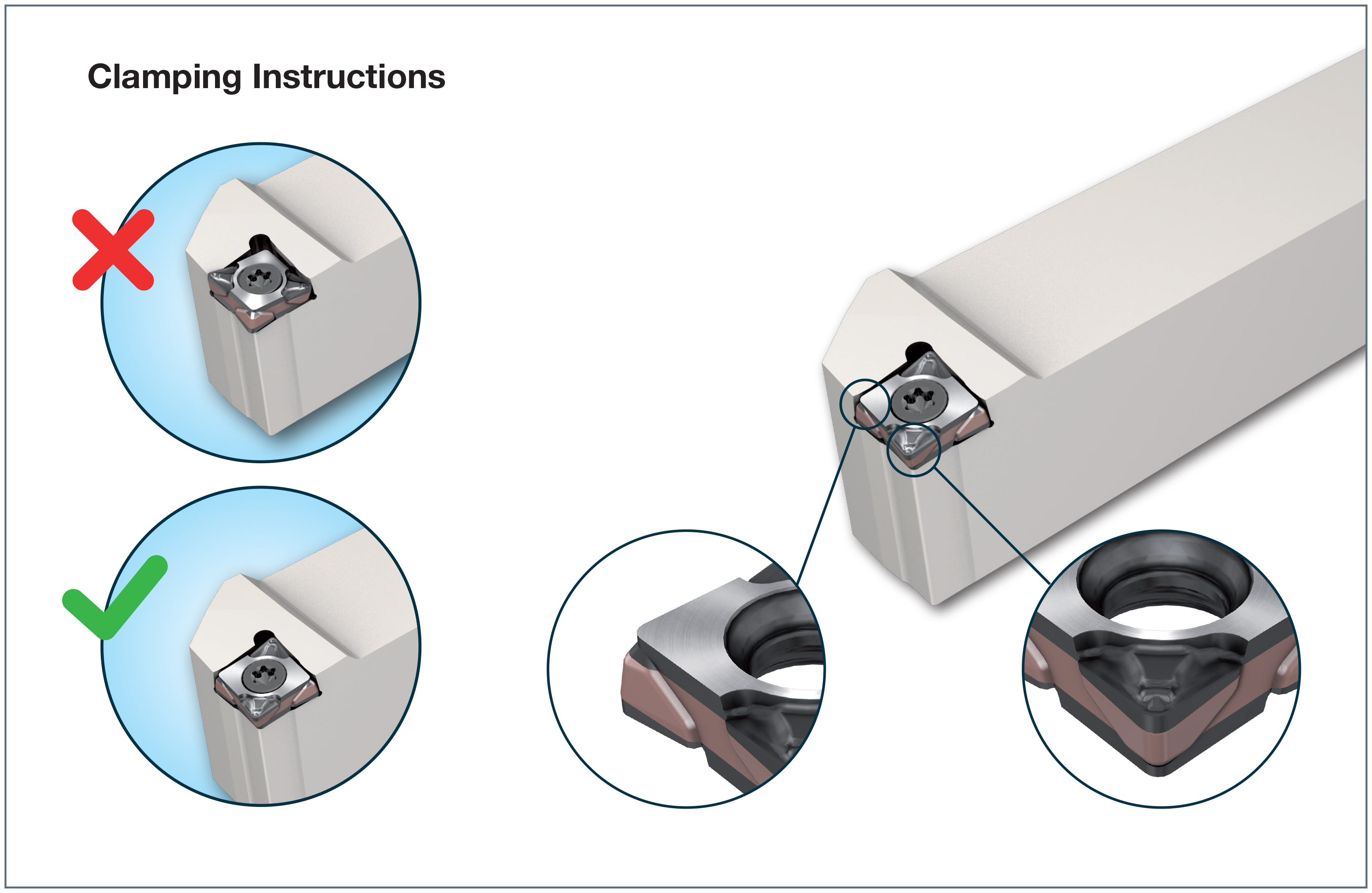 Clamping Instructions